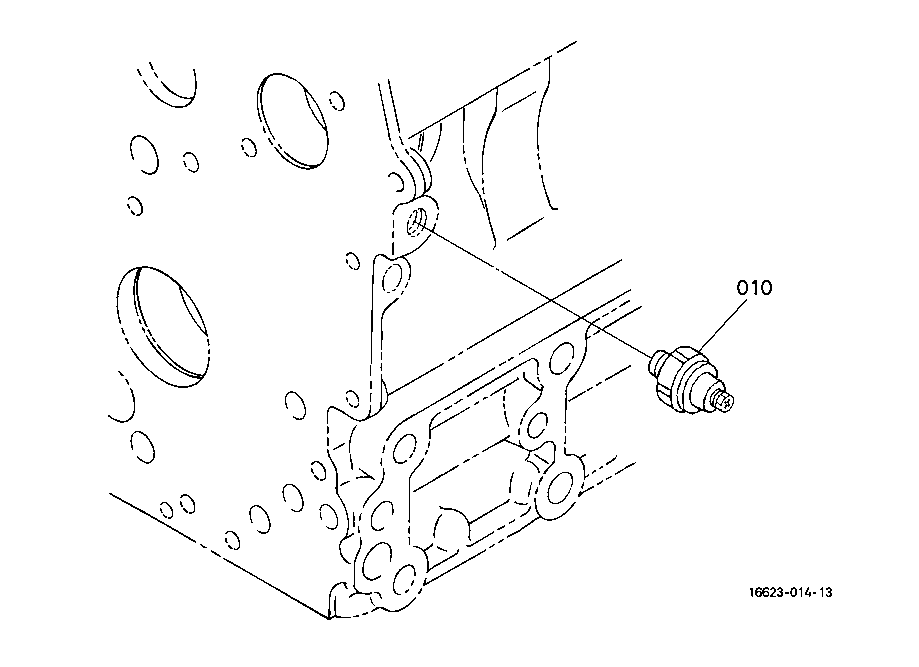 010

16623-014-13